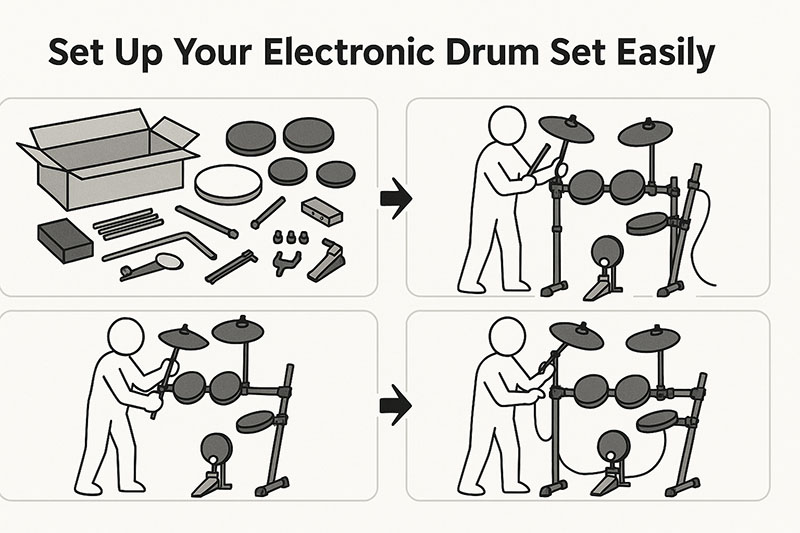 Set Up Your Electronic Drum Set Easily